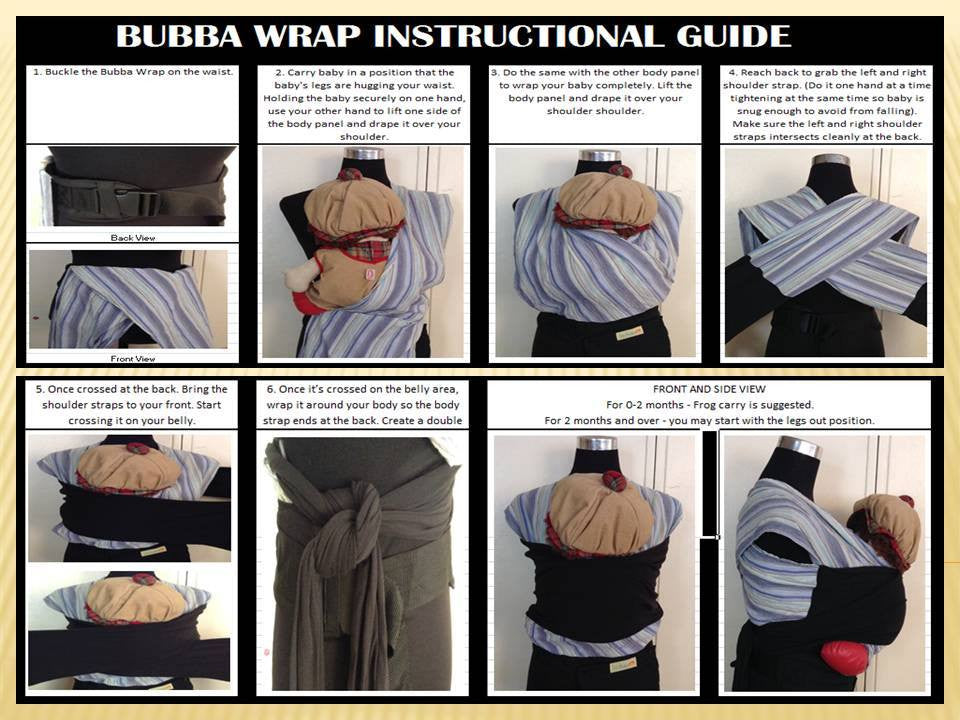 BUBBA WRAP INSTRUCTIONAL GUIDE

1. Buckle the Bubba Wrap on the waist.

Back View

Front View

2. Carry baby in a position that the baby's legs are hugging your waist. Holding the baby securely on one hand, use your other hand to lift one side of the body panel and drape it over your shoulder.

3. Do the same with the other body panel to wrap your baby completely. Lift the body panel and drape it over your shoulder shoulder.

4. Reach back to grab the left and right shoulder strap. (Do it one hand at a time tightening at the same time so baby is snug enough to avoid from falling). Make sure the left and right shoulder straps intersects cleanly at the back.

5. Once crossed at the back. Bring the shoulder straps to your front. Start crossing it on your belly.

6. Once it's crossed on the belly area, wrap it around your body so the body strap ends at the back. Create a double

FRONT AND SIDE VIEW
For 0-2 months - Frog carry is suggested.
For 2 months and over - you may start with the legs out position.